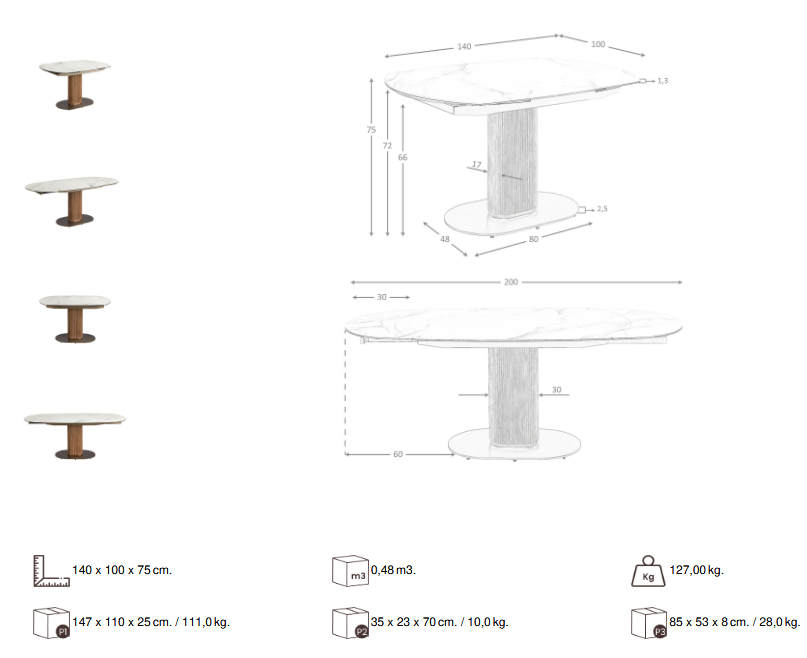 140
100
1,3
75
72
66
17
2,5
48
80
200
30
30
60

140 x 100 x 75 cm.

m3 0,48 m3.

Kg 127,00 kg.

P1 147 x 110 x 25 cm. / 111,0 kg.

P2 35 x 23 x 70 cm. / 10,0 kg.

P3 85 x 53 x 8 cm. / 28,0 kg.