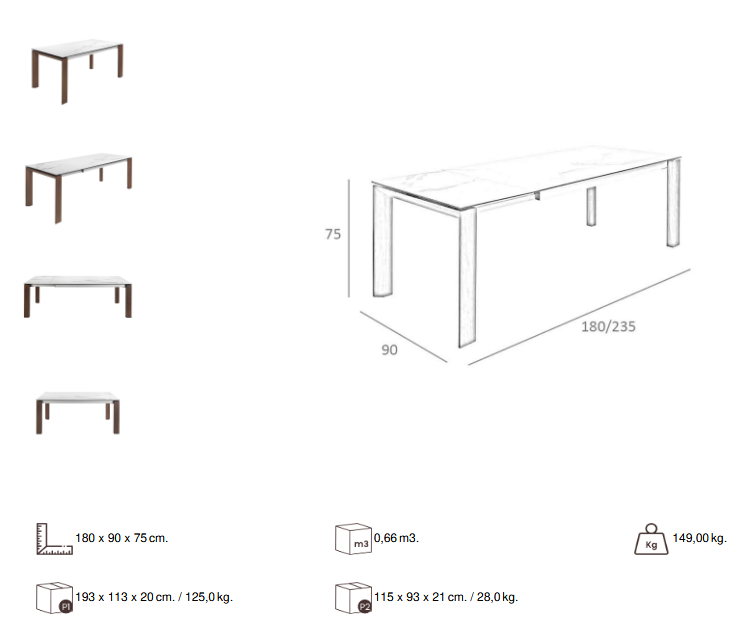 75

90

180/235

180 x 90 x 75 cm.

m3 0,66 m3.

Kg 149,00 kg.

P1 193 x 113 x 20 cm. / 125,0 kg.

P2 115 x 93 x 21 cm. / 28,0 kg.