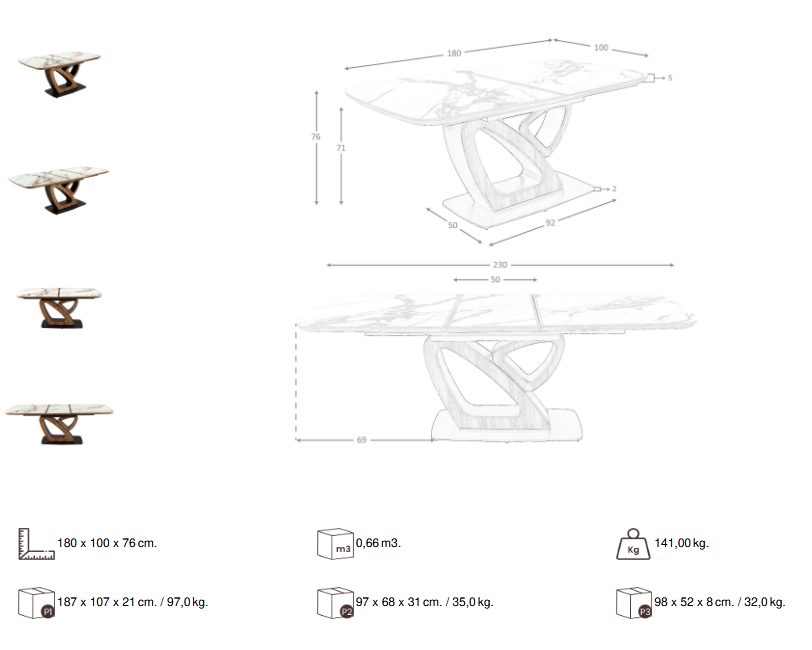 180
100
5
76
71
2
50
92
230
50
69

180 x 100 x 76 cm.

m3 0,66 m3.

Kg 141,00 kg.

P1 187 x 107 x 21 cm. / 97,0 kg.

P2 97 x 68 x 31 cm. / 35,0 kg.

P3 98 x 52 x 8 cm. / 32,0 kg.